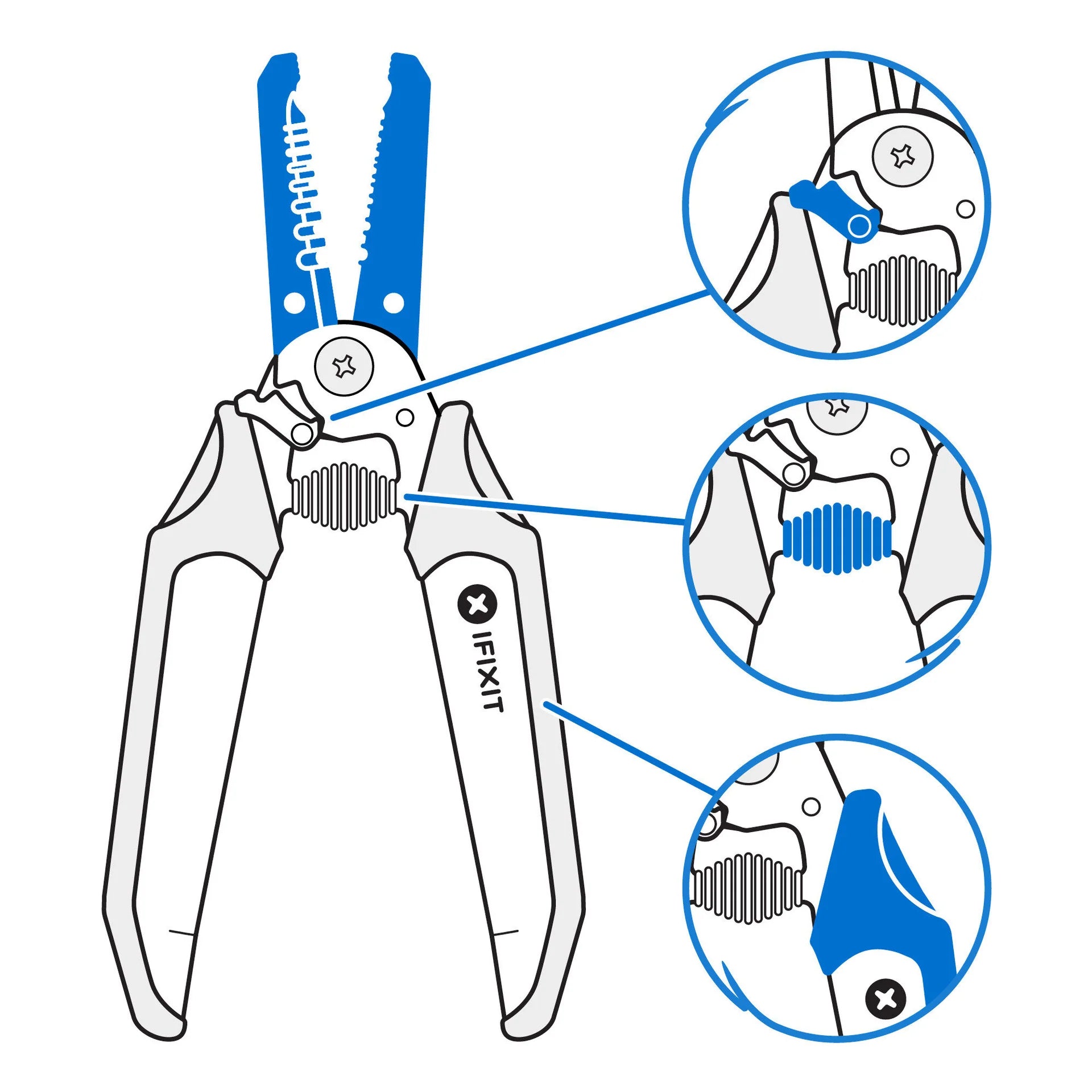 IFIXIT