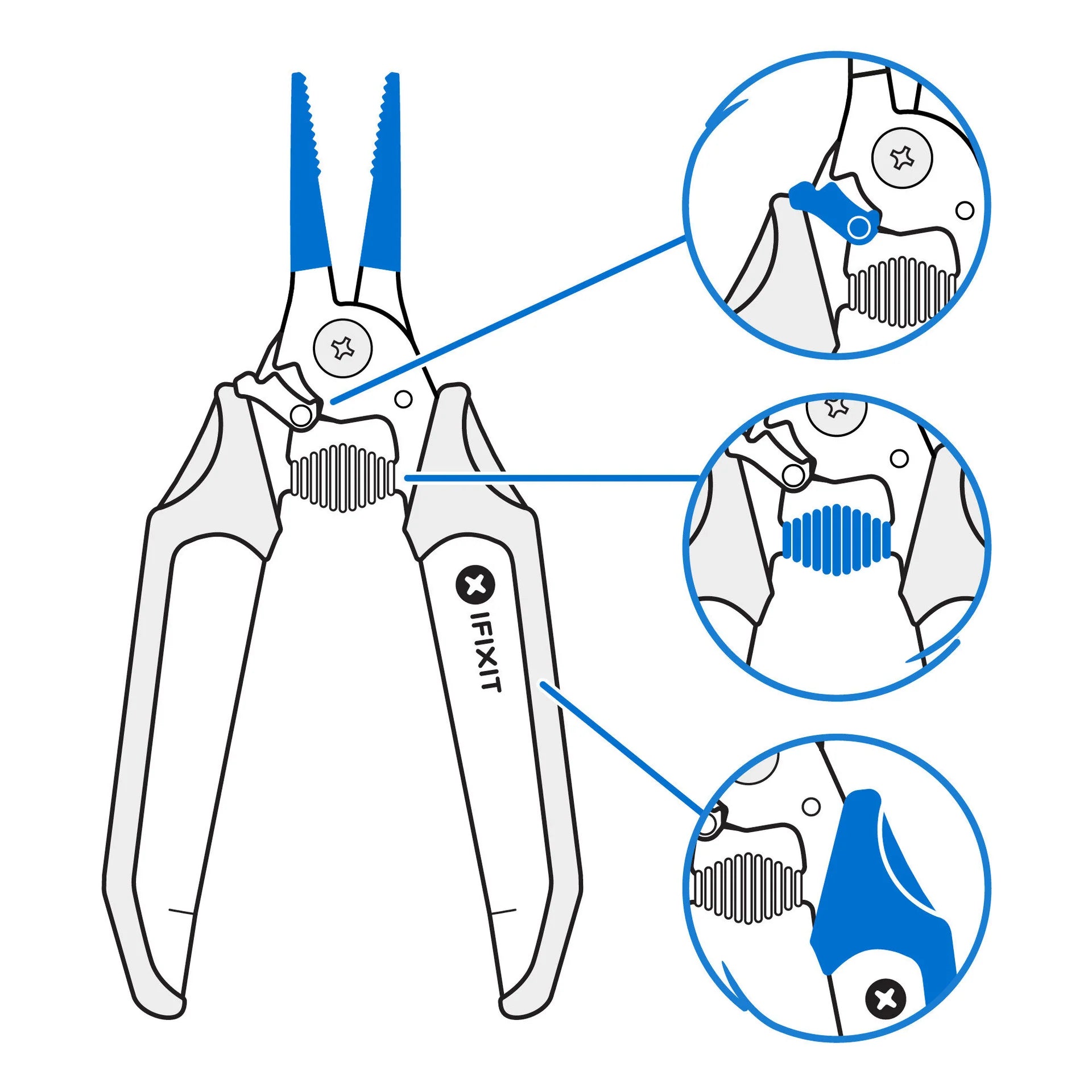 IFIXIT