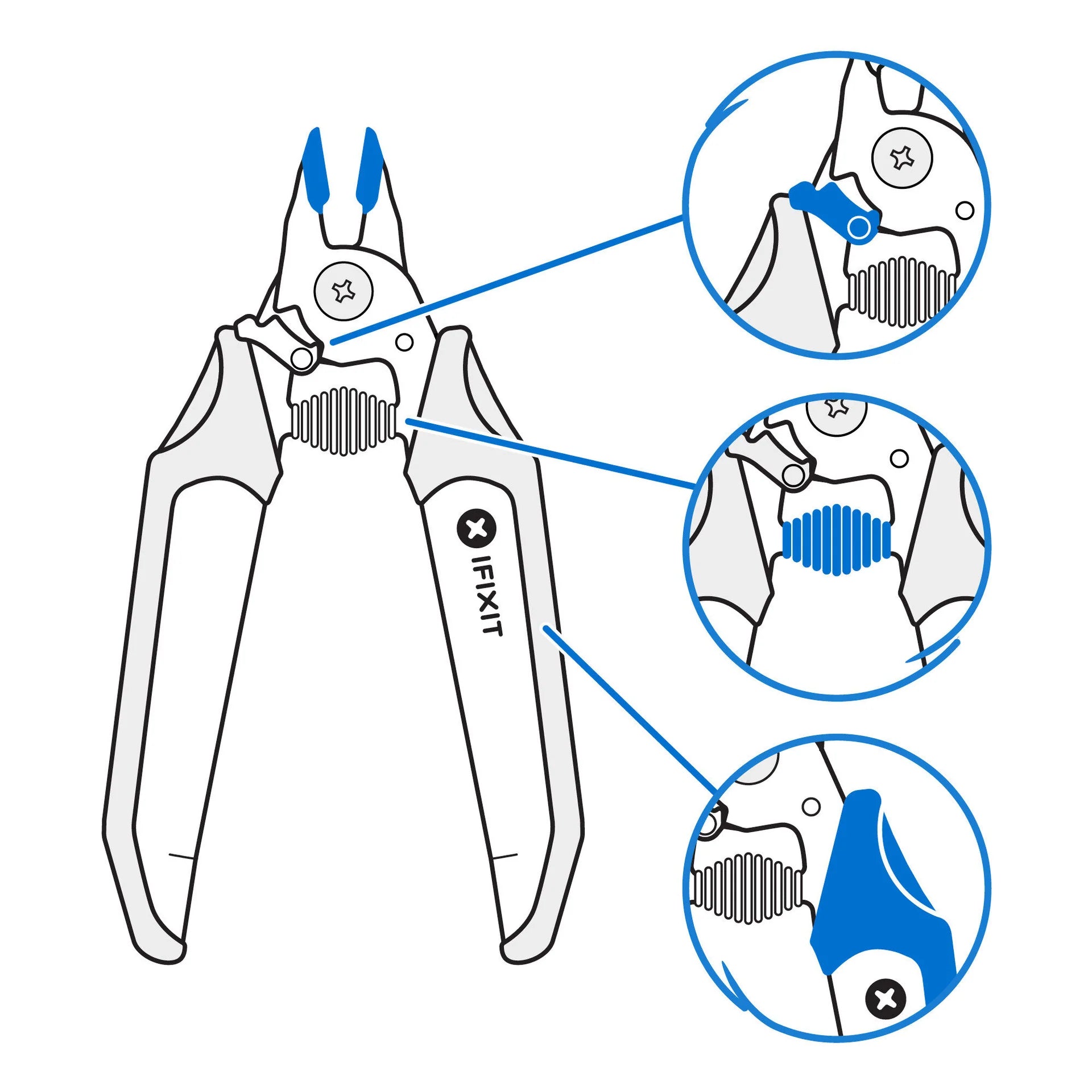 IFIXIT